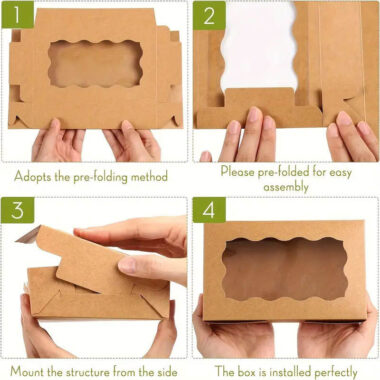 1

Adopts the pre-folding method

2

Please pre-folded for easy assembly

3

Mount the structure from the side

4

The box is installed perfectly